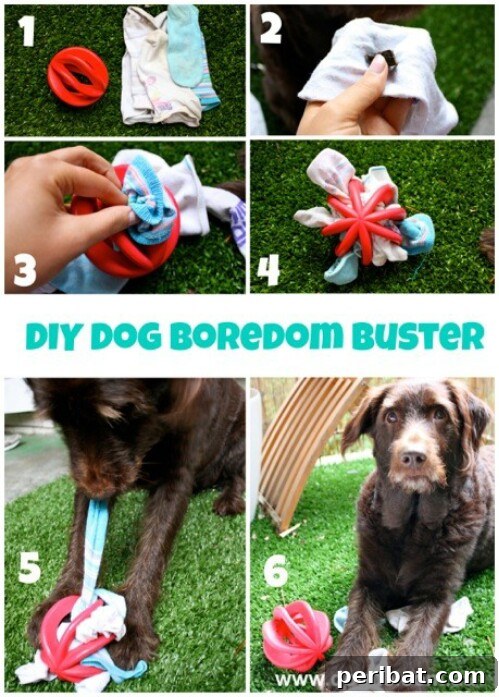 1

2

3

4

DIY DOG BOREDOM BUSTER

5

6

www.peribat.com