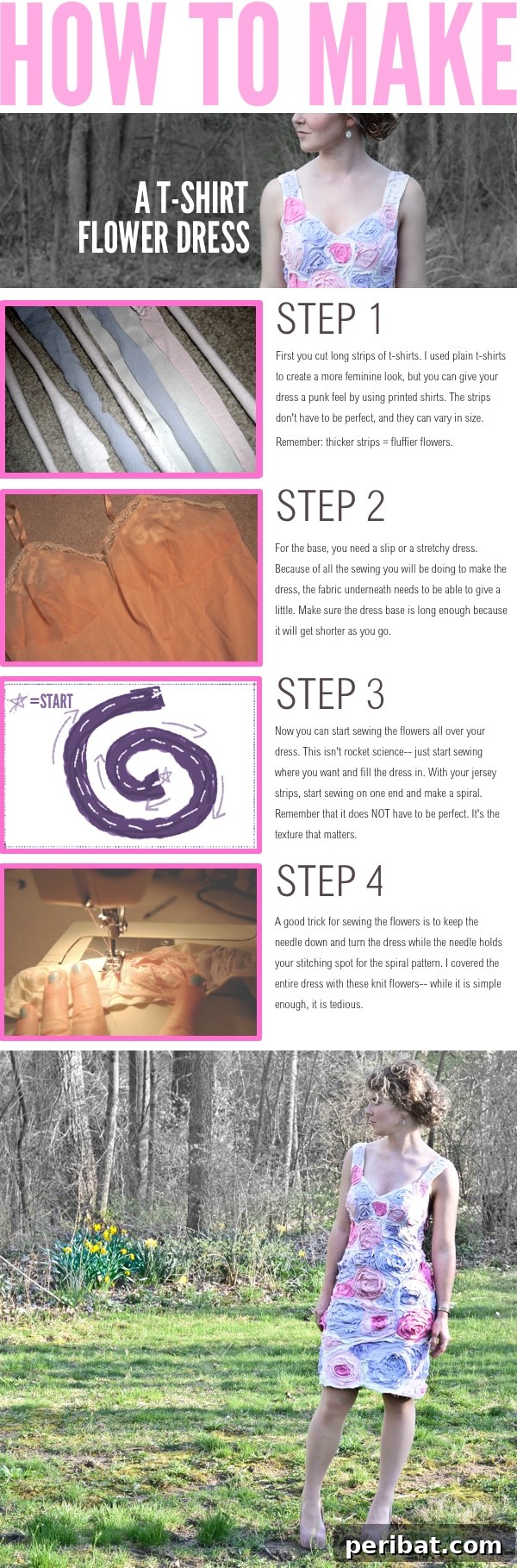 HOW TO MAKE

A T-SHIRT FLOWER DRESS

STEP 1

First you cut long strips of t-shirts. I used plain t-shirts to create a more feminine look, but you can give your dress a punk feel by using printed shirts. The strips don't have to be perfect, and they can vary in size.

Remember: thicker strips = fluffier flowers.

STEP 2

For the base, you need a slip or a stretchy dress. Because of all the sewing you will be doing to make the dress, the fabric underneath needs to be able to give a little. Make sure the dress base is long enough because it will get shorter as you go.

=START

STEP 3

Now you can start sewing the flowers all over your dress. This isn't rocket science-- just start sewing where you want and fill the dress in. With your jersey strips, start sewing on one end and make a spiral. Remember that it does NOT have to be perfect. It's the texture that matters.

STEP 4

A good trick for sewing the flowers is to keep the needle down and turn the dress while the needle holds your stitching spot for the spiral pattern. I covered the entire dress with these knit flowers-- while it is simple enough, it is tedious.

peribat.com